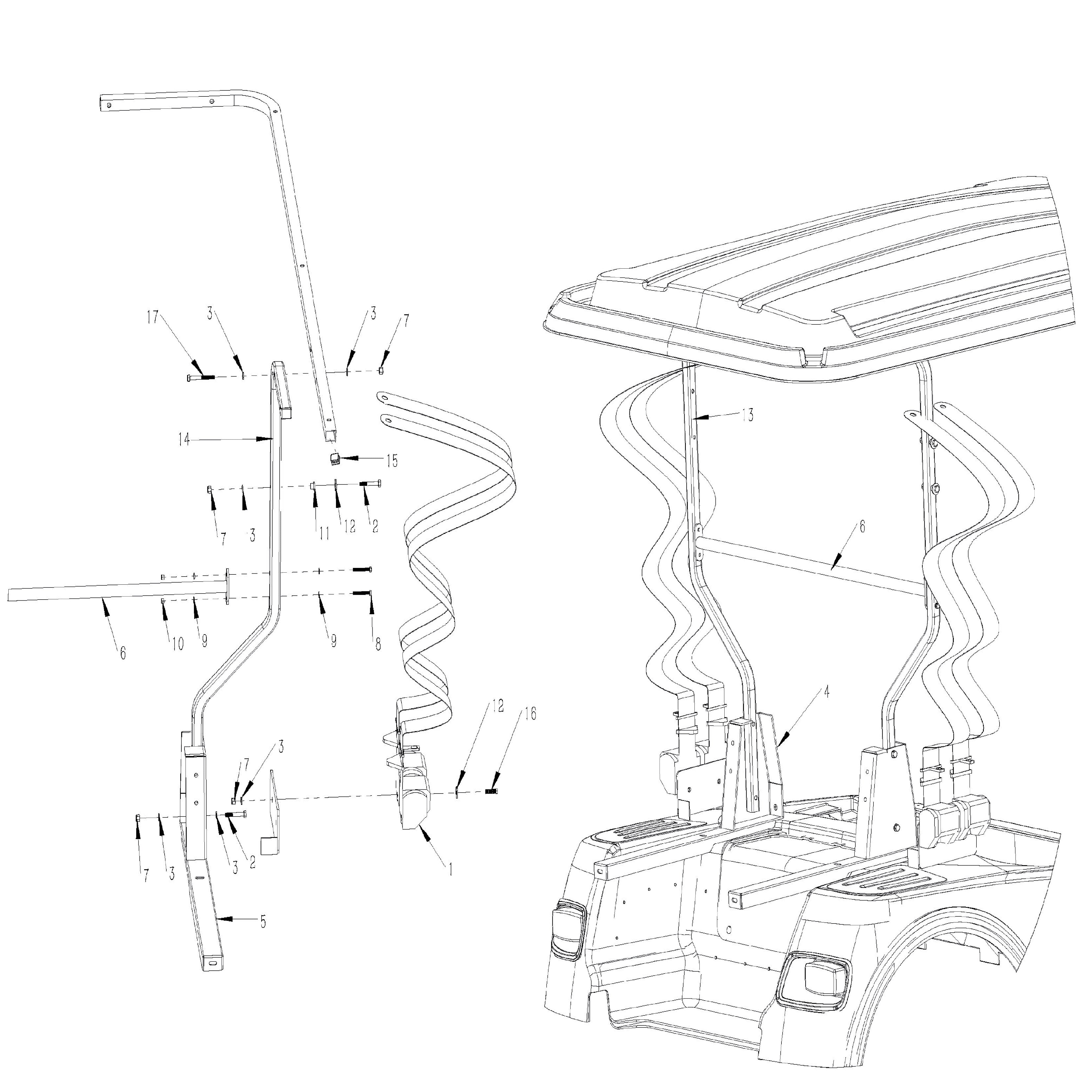 17
3
3
7
14
15
7
3
11
12
2
6
10
9
9
8
12
16
7
3
7
3
3
2
1
5
13
6
4