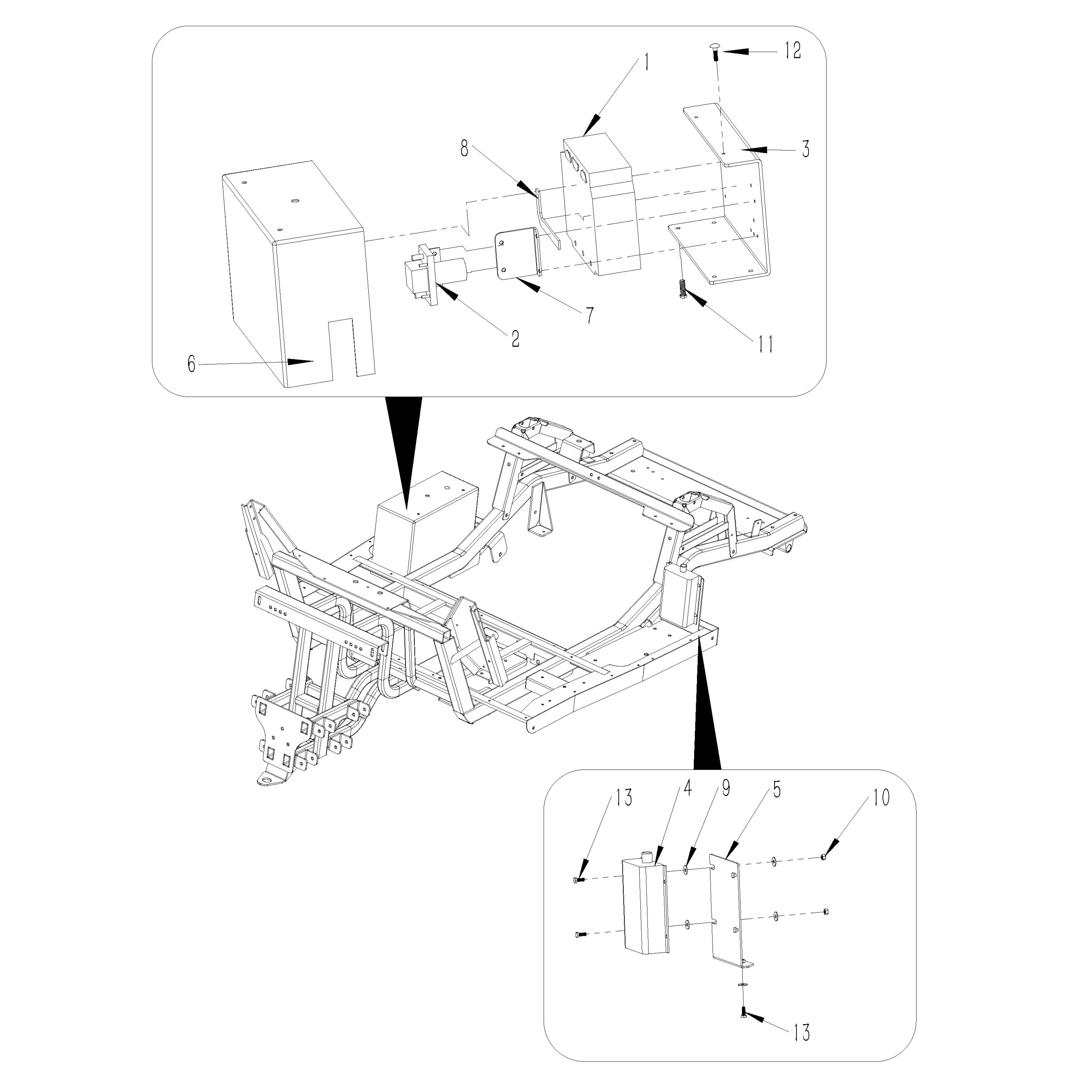 12
1
3
8
7
2
11
6
13
4
9
5
10
13