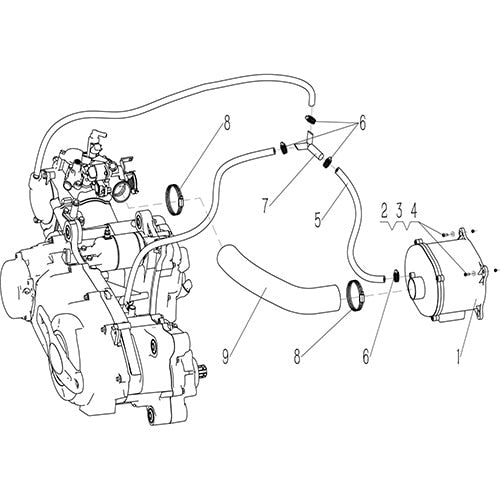 8
6
7
5
2 3 4
9
8
6
1