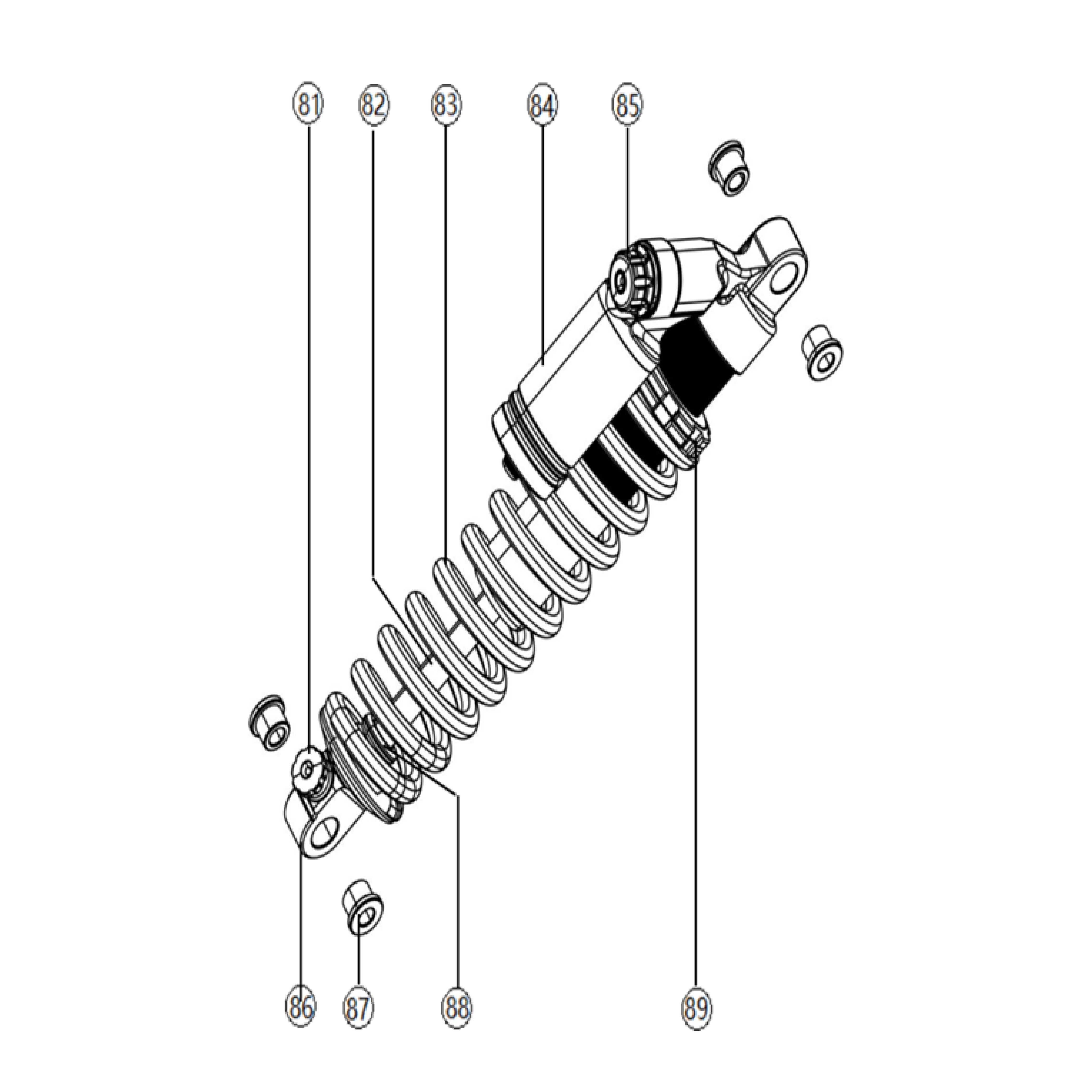 81 82 83 84 85

86 87 88 89