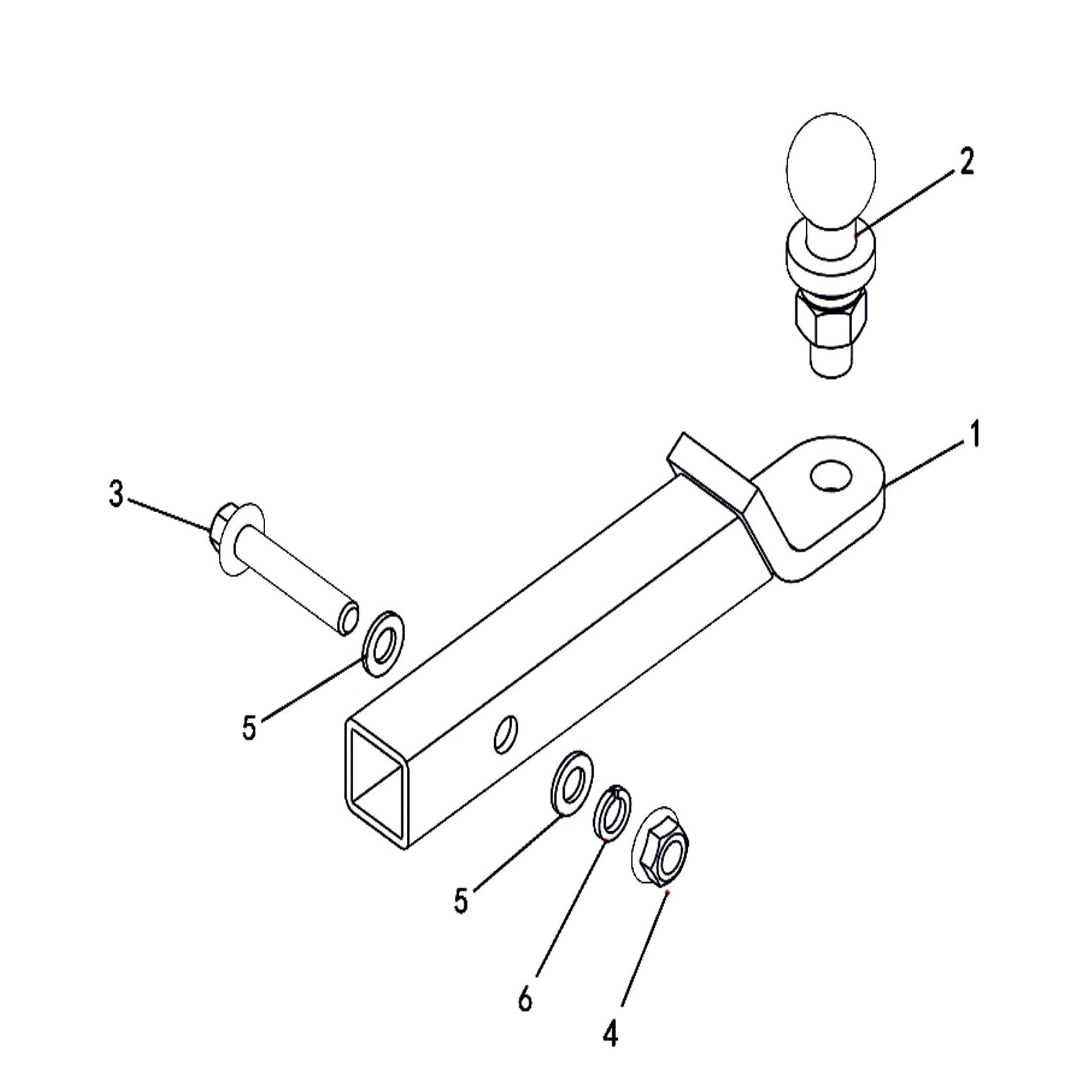 2
1
3
5
5
6
4