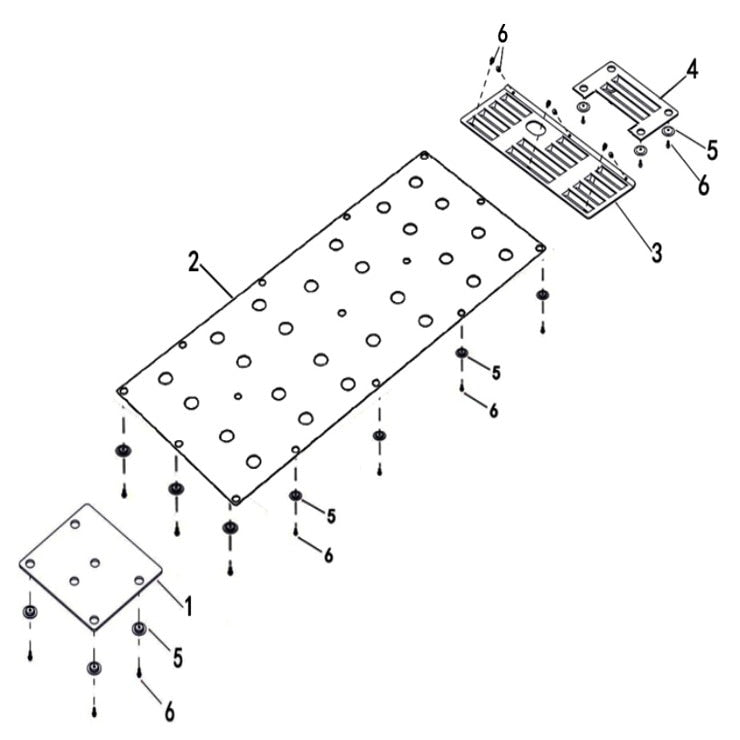 6
4
5
6
3
2
5
6
5
6
1
5
6