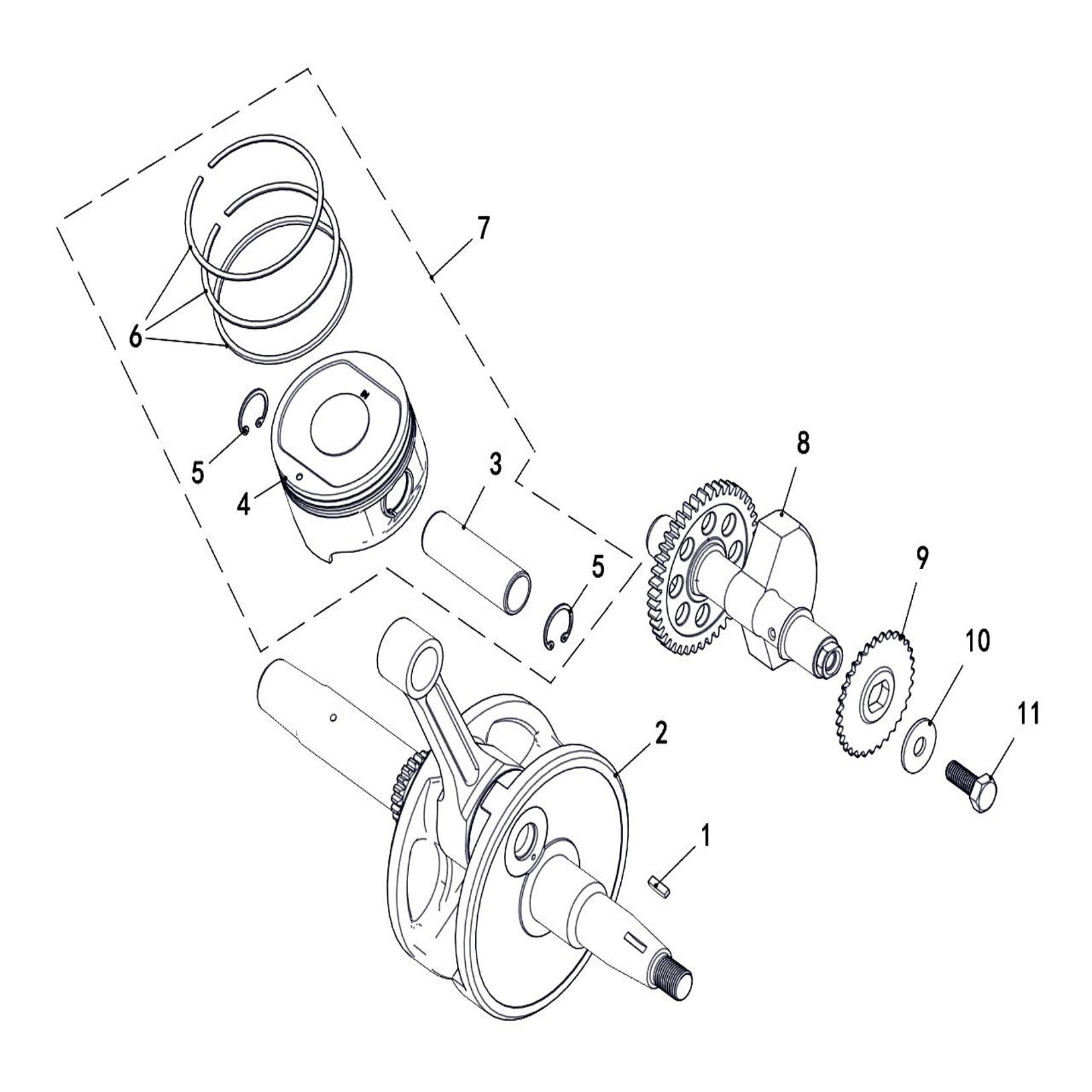 7
6
5
4
3
5
8
9
10
11
2
1