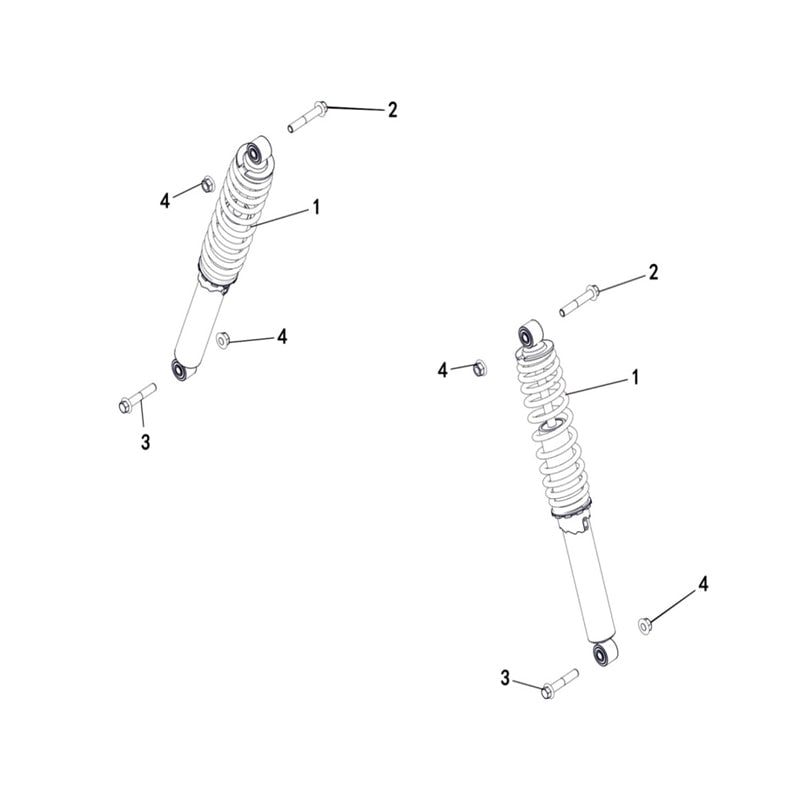 2
4
1
4
3
2
4
1
4
3