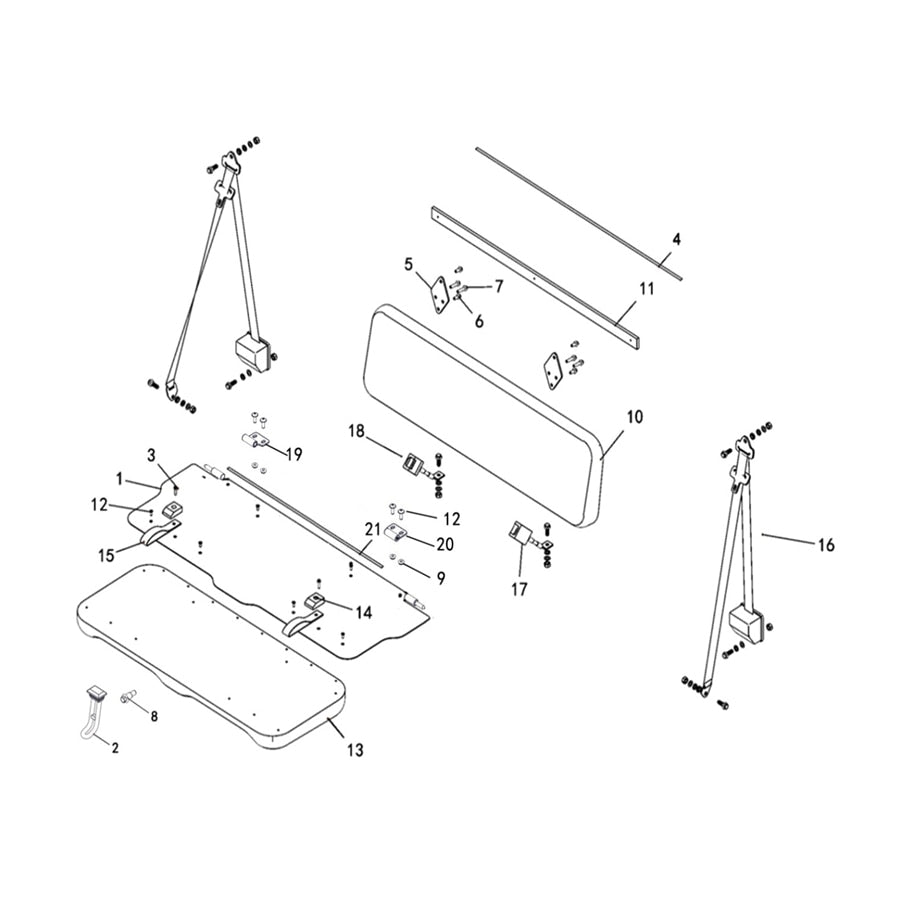 4
5
7
11
6
10
18
19
3
1
12
12
21
20
15
9
17
16
14
8
2
13