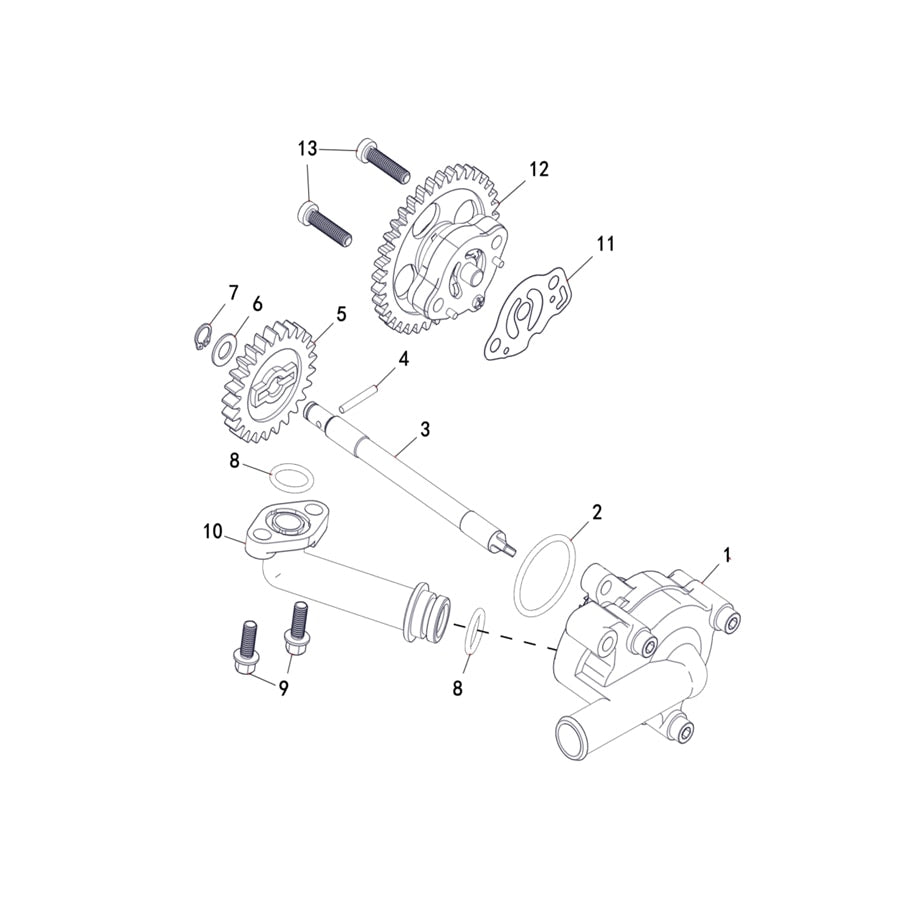 13
12
11
7
6
5
4
3
8
2
10
1
9
8