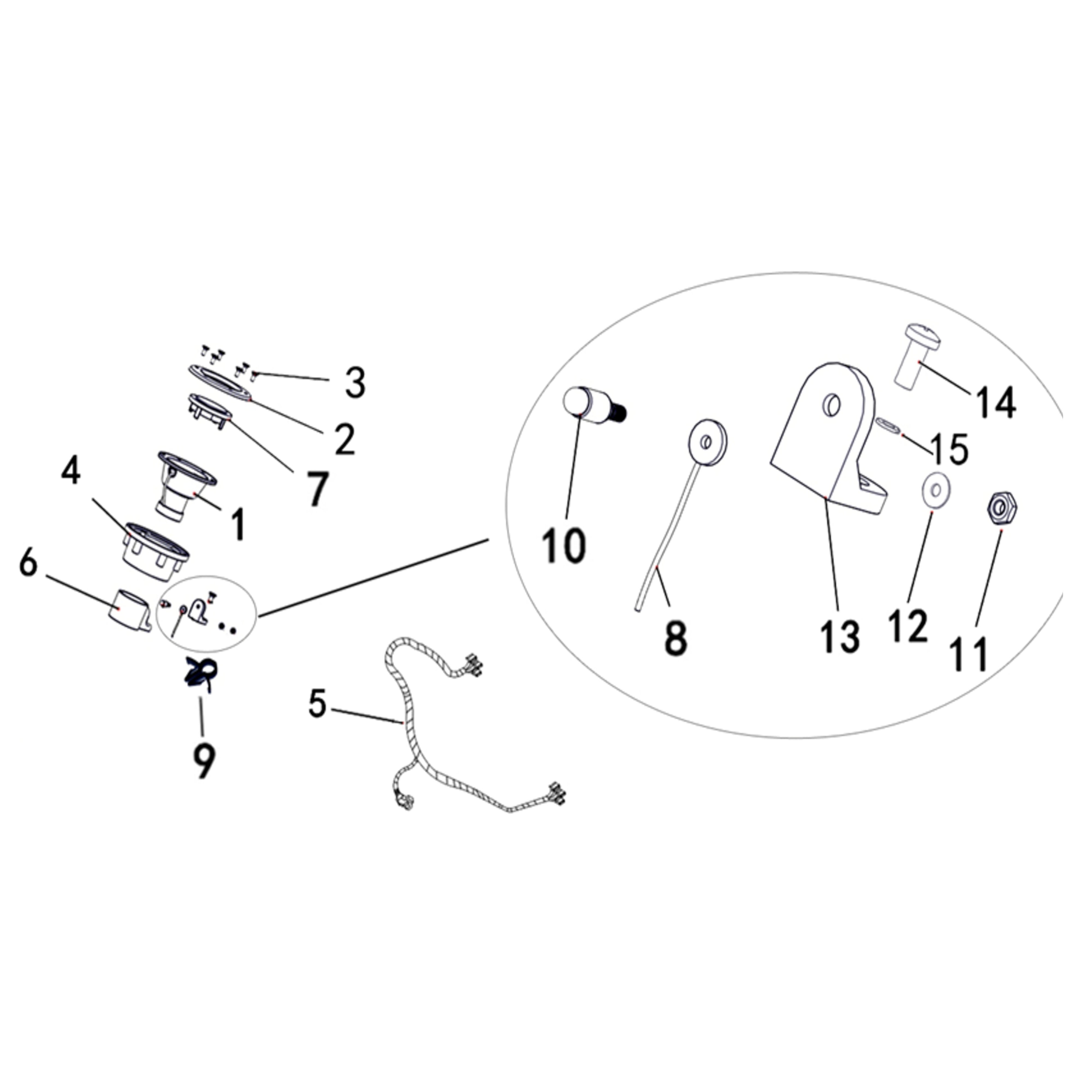 3
2
7
4
1
6
9
5
14
15
10
8
13
12
11