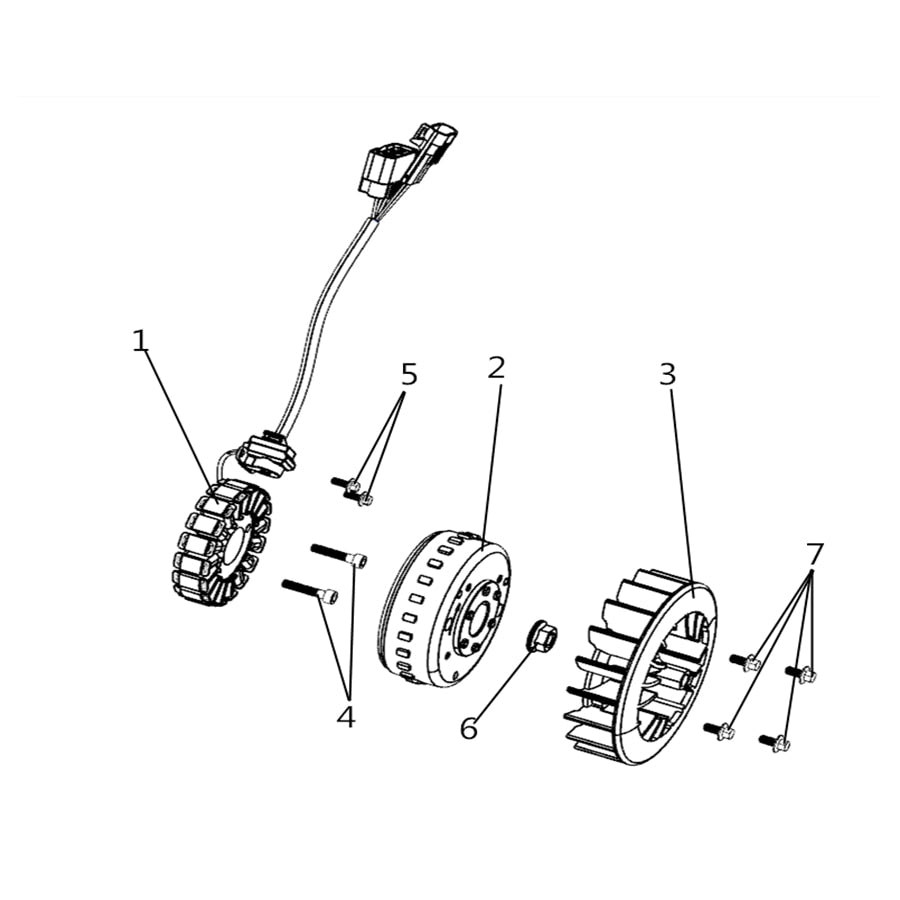 1
5
2
3
7
4
6