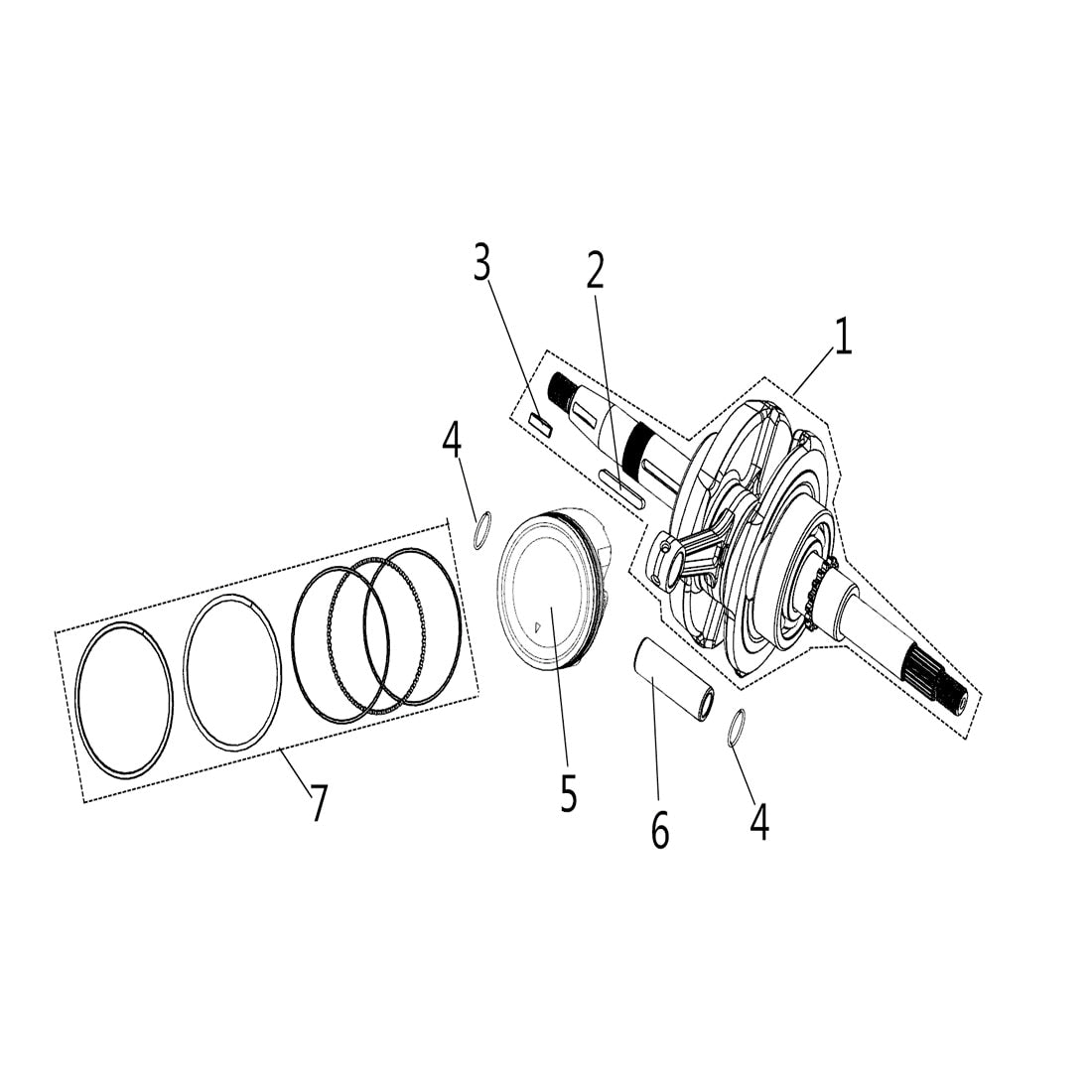 3
2
1
4
7
5
6
4