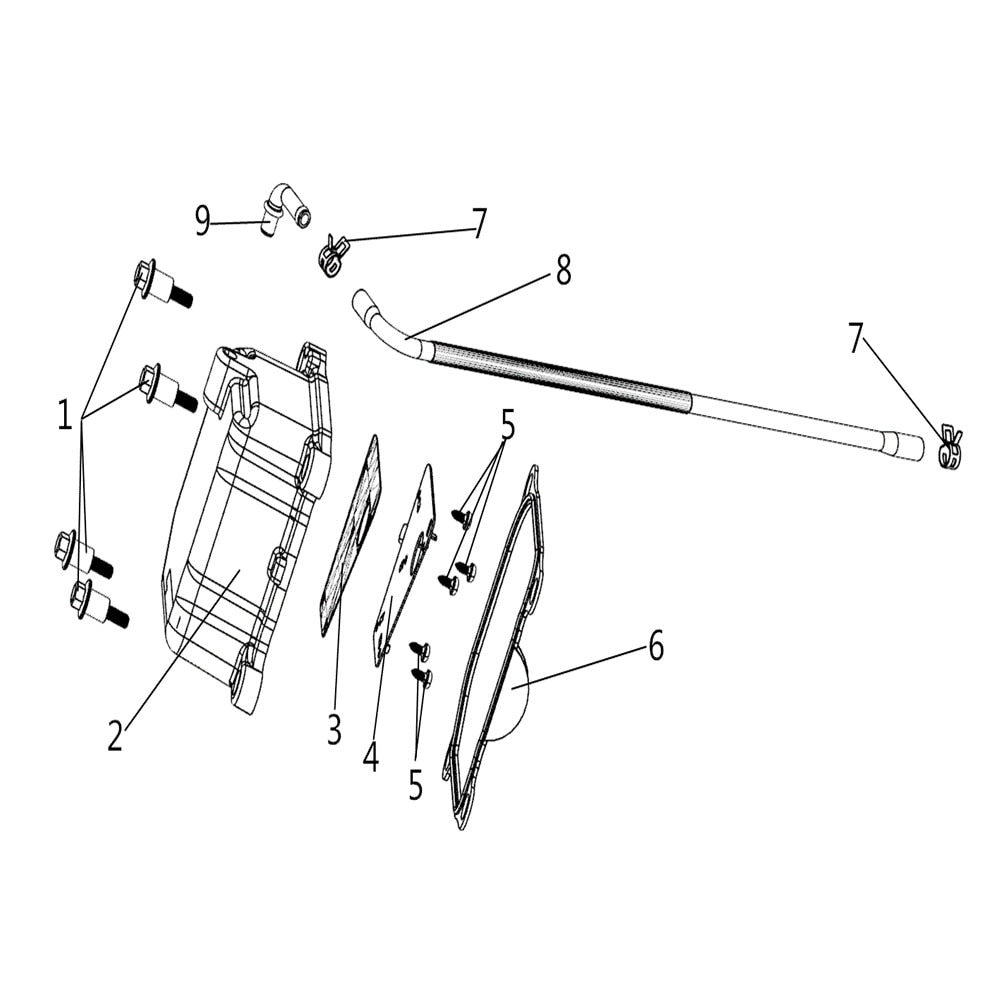 9
7
8
7
1
5
6
2
3
4
5